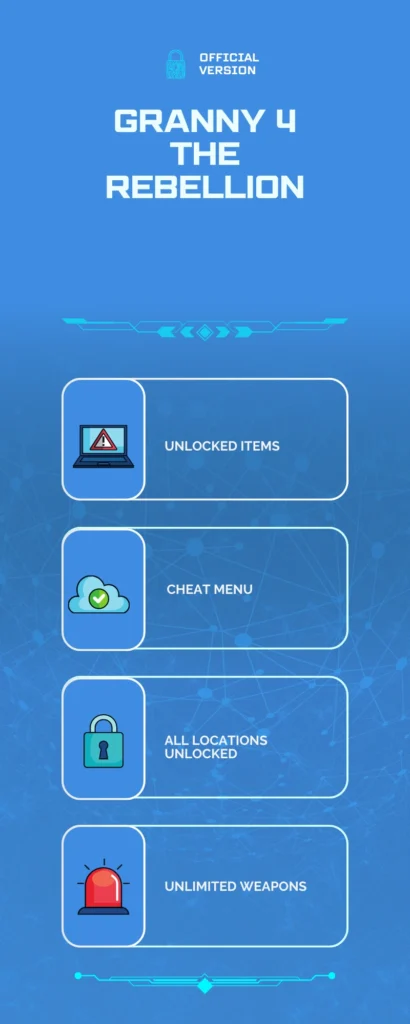 OFFICIAL VERSION

GRANNY 4 THE REBELLION

UNLOCKED ITEMS

CHEAT MENU

ALL LOCATIONS UNLOCKED

UNLIMITED WEAPONS